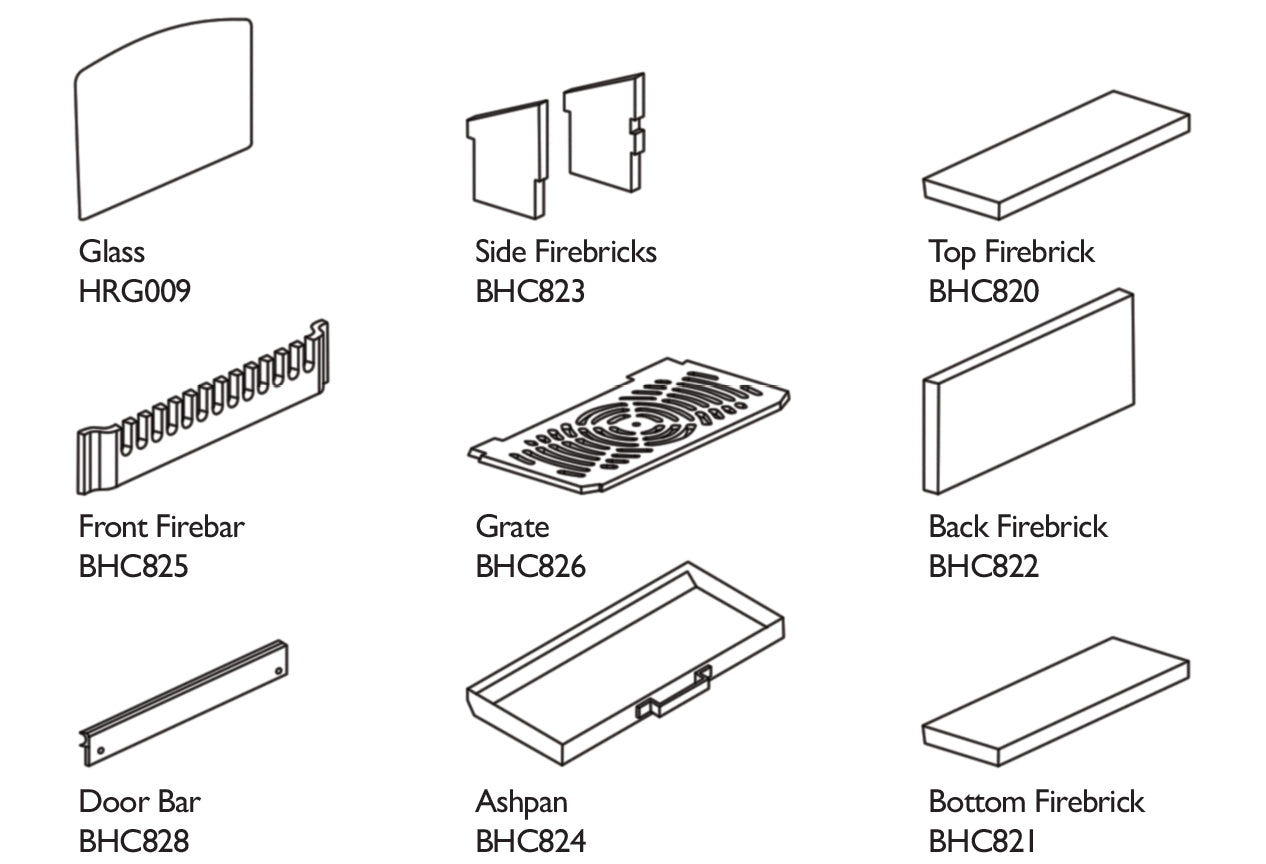 Glass
HRG009

Side Firebricks
BHC823

Top Firebrick
BHC820

Front Firebar
BHC825

Grate
BHC826

Back Firebrick
BHC822

Door Bar
BHC828

Ashpan
BHC824

Bottom Firebrick
BHC821